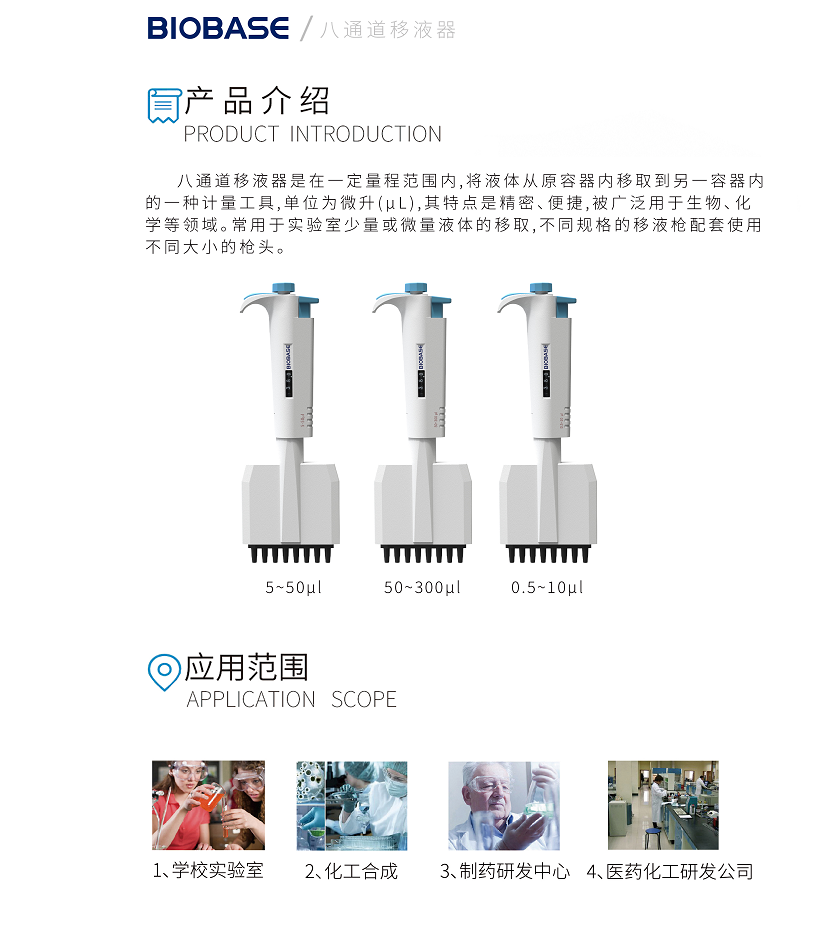 BIOBASE / 八通道移液器

产品介绍
PRODUCT INTRODUCTION

八通道移液器是在一定量程范围内,将液体从原容器内移取到另一容器内的一种计量工具,单位为微升(μL),其特点是精密、便捷,被广泛用于生物、化学等领域。常用于实验室少量或微量液体的移取,不同规格的移液枪配套使用不同大小的枪头。

BIOBASE BIOBASE BIOBASE

5~50μl 50~300μl 0.5~10μl

应用范围
APPLICATION SCOPE

1、学校实验室 2、化工合成 3、制药研发中心 4、医药化工研发公司