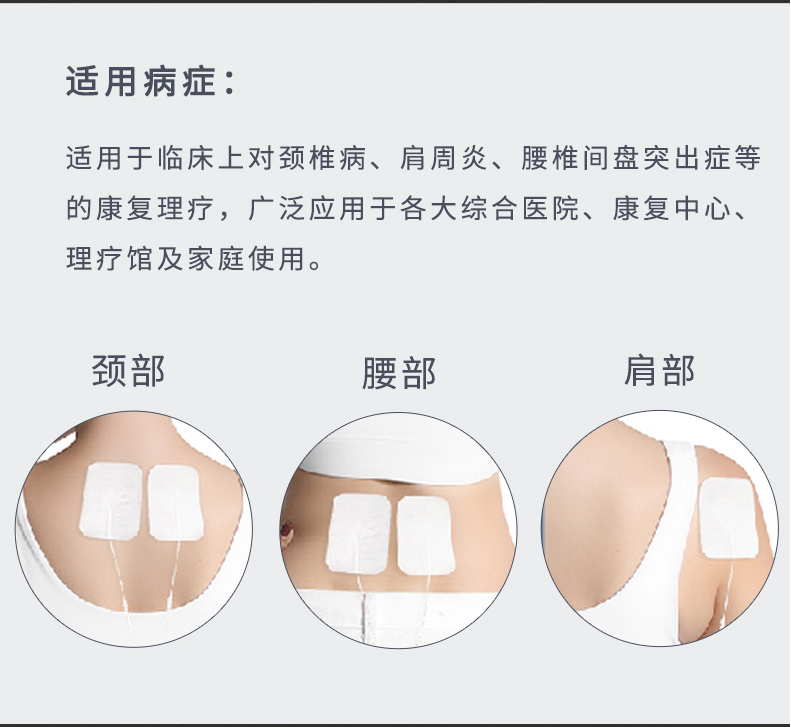 适用病症：

适用于临床上对颈椎病、肩周炎、腰椎间盘突出症等的康复理疗，广泛应用于各大综合医院、康复中心、理疗馆及家庭使用。

颈部

腰部

肩部