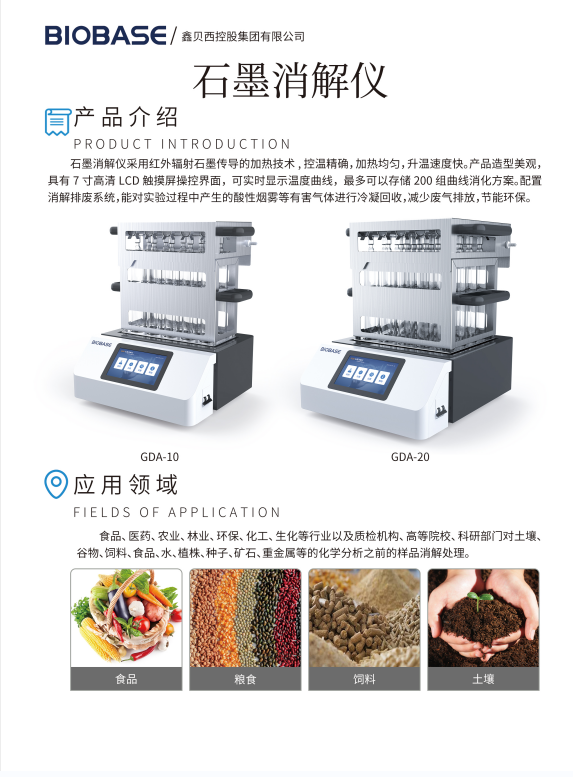 BIOBASE / 鑫贝西控股集团有限公司

石墨消解仪

产品介绍
PRODUCT INTRODUCTION

石墨消解仪采用红外辐射石墨传导的加热技术，控温精确，加热均匀，升温速度快。产品造型美观，具有 7 寸高清 LCD 触摸屏操控界面，可实时显示温度曲线，最多可以存储 200 组曲线消化方案。配置消解排废系统，能对实验过程中产生的酸性烟雾等有害气体进行冷凝回收，减少废气排放，节能环保。

BIOBASE

BIOBASE

GDA-10

GDA-20

应用领域
FIELDS OF APPLICATION

食品、医药、农业、林业、环保、化工、生化等行业以及质检机构、高等院校、科研部门对土壤、谷物、饲料、食品、水、植株、种子、矿石、重金属等的化学分析之前的样品消解处理。

食品

粮食

饲料

土壤